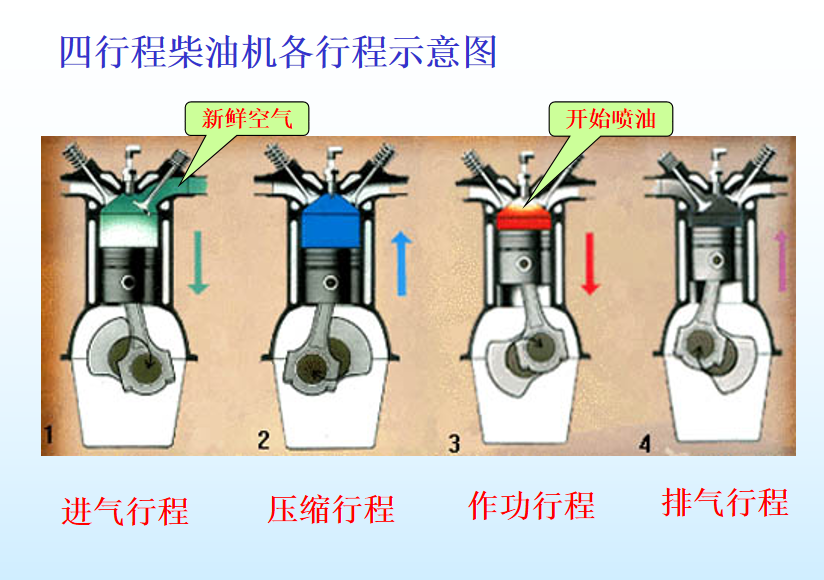 四行程柴油机各行程示意图

新鲜空气

开始喷油

1

2

3

4

进气行程

压缩行程

作功行程

排气行程